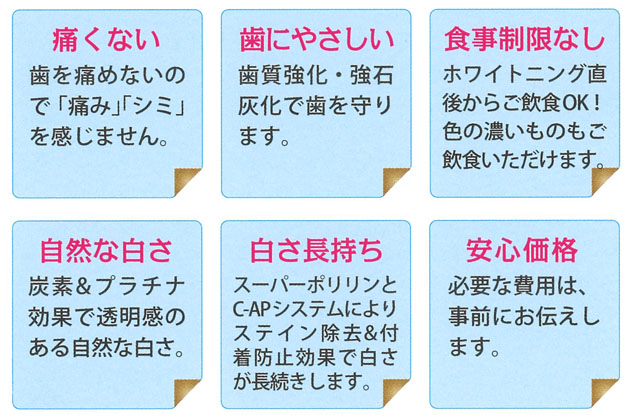 痛くない

歯を痛めないので「痛み」「シミ」を感じません。

歯にやさしい

歯質強化・強石灰化で歯を守ります。

食事制限なし

ホワイトニング直後からご飲食OK！色の濃いものもご飲食いただけます。

自然な白さ

炭素&プラチナ効果で透明感のある自然な白さ。

白さ長持ち

スーパーポリリンとC-APシステムによりステイン除去&付着防止効果で白さが長続きします。

安心価格

必要な費用は、事前にお伝えします。